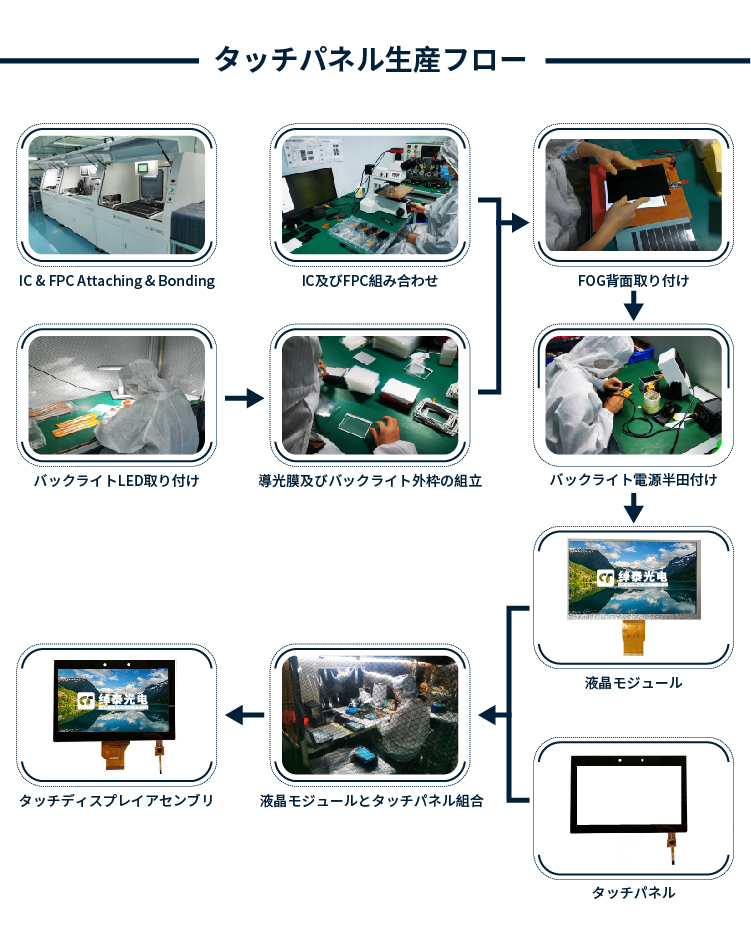 タッチパネル生産フロー

IC & FPC Attaching & Bonding

IC及びFPC組み合わせ

FOG背面取り付け

バックライトLED取り付け

導光膜及びバックライト外枠の組立

バックライト電源半田付け

绿泰光电

液晶モジュール

绿泰光电

タッチディスプレイアセンブリ

液晶モジュールとタッチパネル組合

タッチパネル